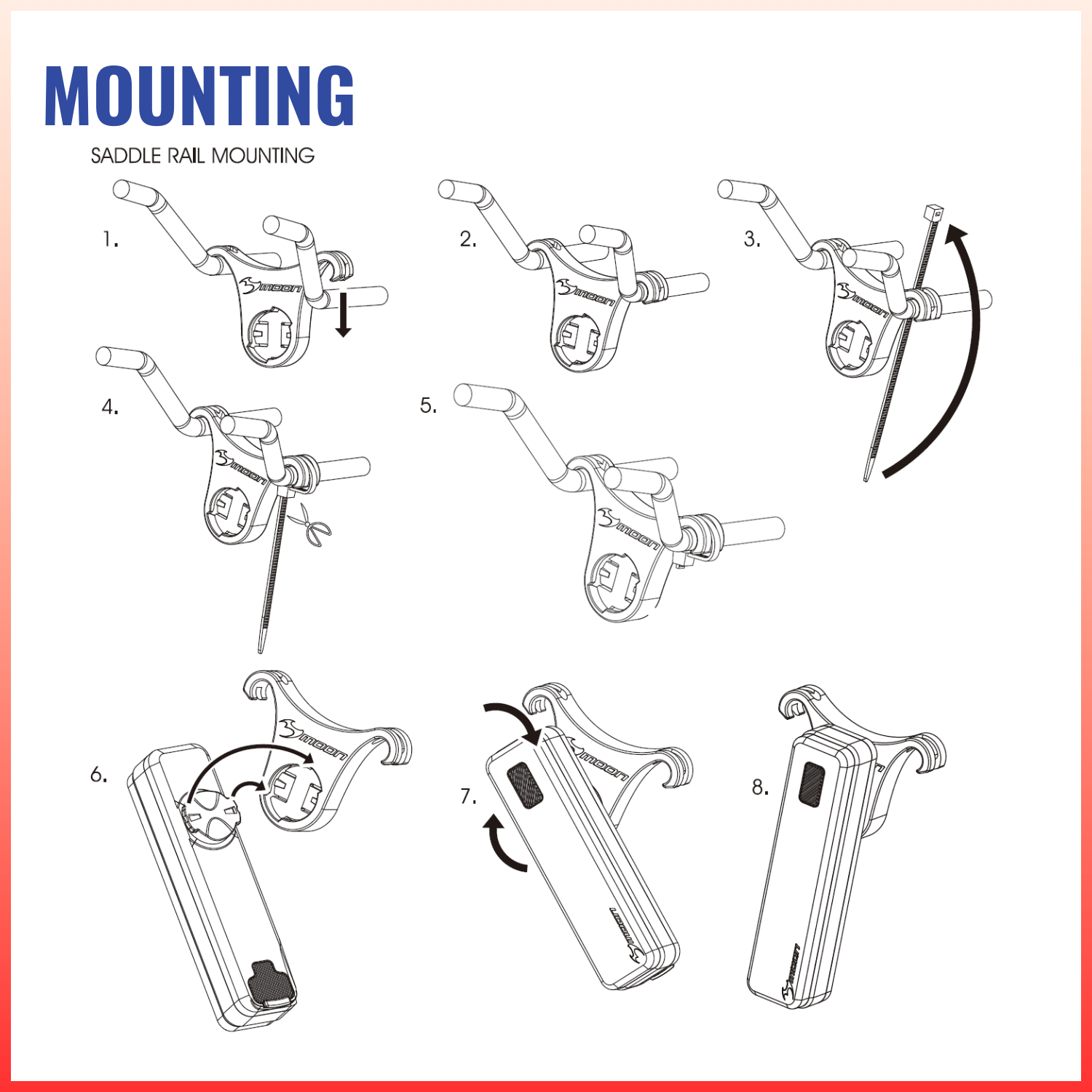 MOUNTING

SADDLE RAIL MOUNTING

1.

moon

2.

moon

3.

moon

4.

moon

5.

moon

6.

moon

7.

moon

moon

8.

moon